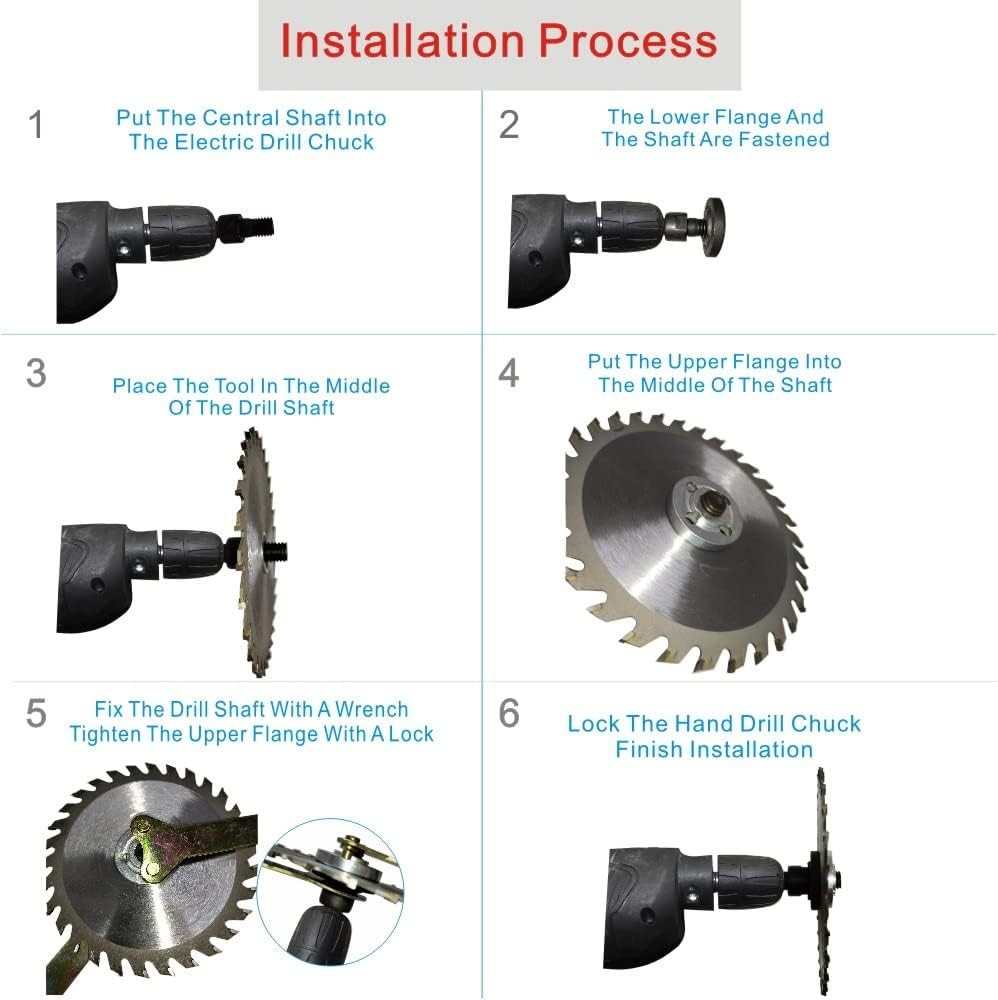 Installation Process

1
Put The Central Shaft Into The Electric Drill Chuck

2
The Lower Flange And The Shaft Are Fastened

3
Place The Tool In The Middle Of The Drill Shaft

4
Put The Upper Flange Into The Middle Of The Shaft

5
Fix The Drill Shaft With A Wrench Tighten The Upper Flange With A Lock

6
Lock The Hand Drill Chuck Finish Installation