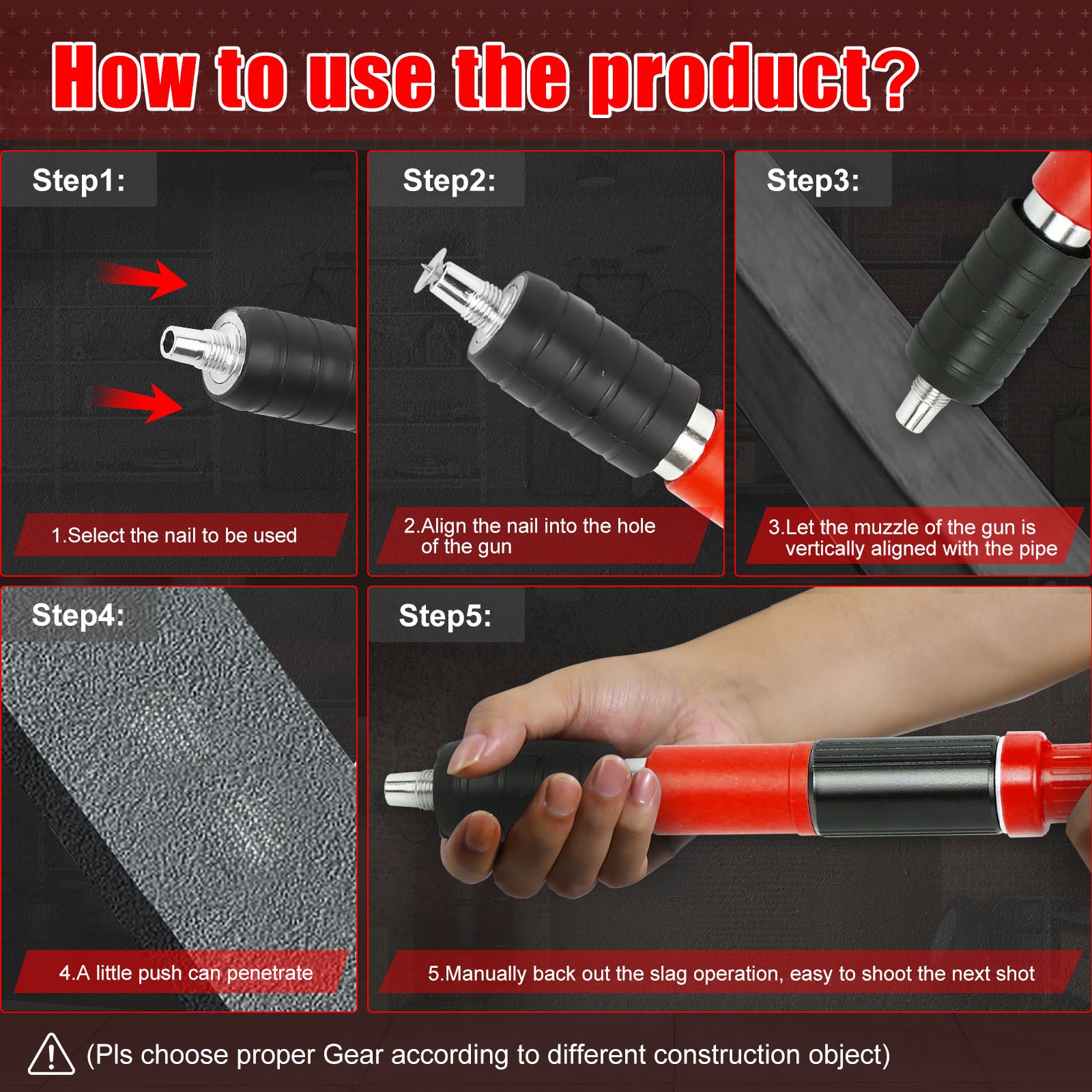 How to use the product?

Step1:

1.Select the nail to be used

Step2:

2.Align the nail into the hole of the gun

Step3:

3.Let the muzzle of the gun is vertically aligned with the pipe

Step4:

4.A little push can penetrate

Step5:

5.Manually back out the slag operation, easy to shoot the next shot

(Pls choose proper Gear according to different construction object)