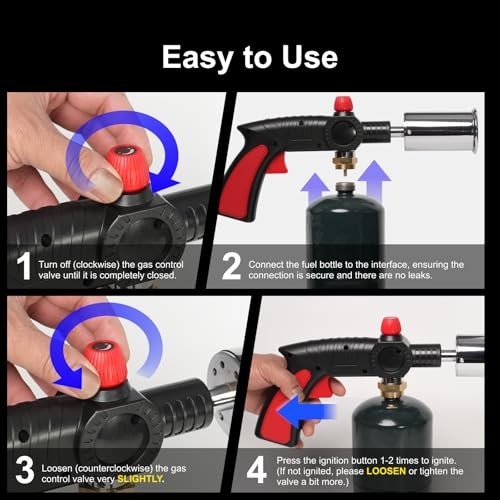 Easy to Use

1 Turn off (clockwise) the gas control valve until it is completely closed.

2 Connect the fuel bottle to the interface, ensuring the connection is secure and there are no leaks.

3 Loosen (counterclockwise) the gas control valve very SLIGHTLY.

4 Press the ignition button 1-2 times to ignite. (If not ignited, please LOOSEN or tighten the valve a bit more.)