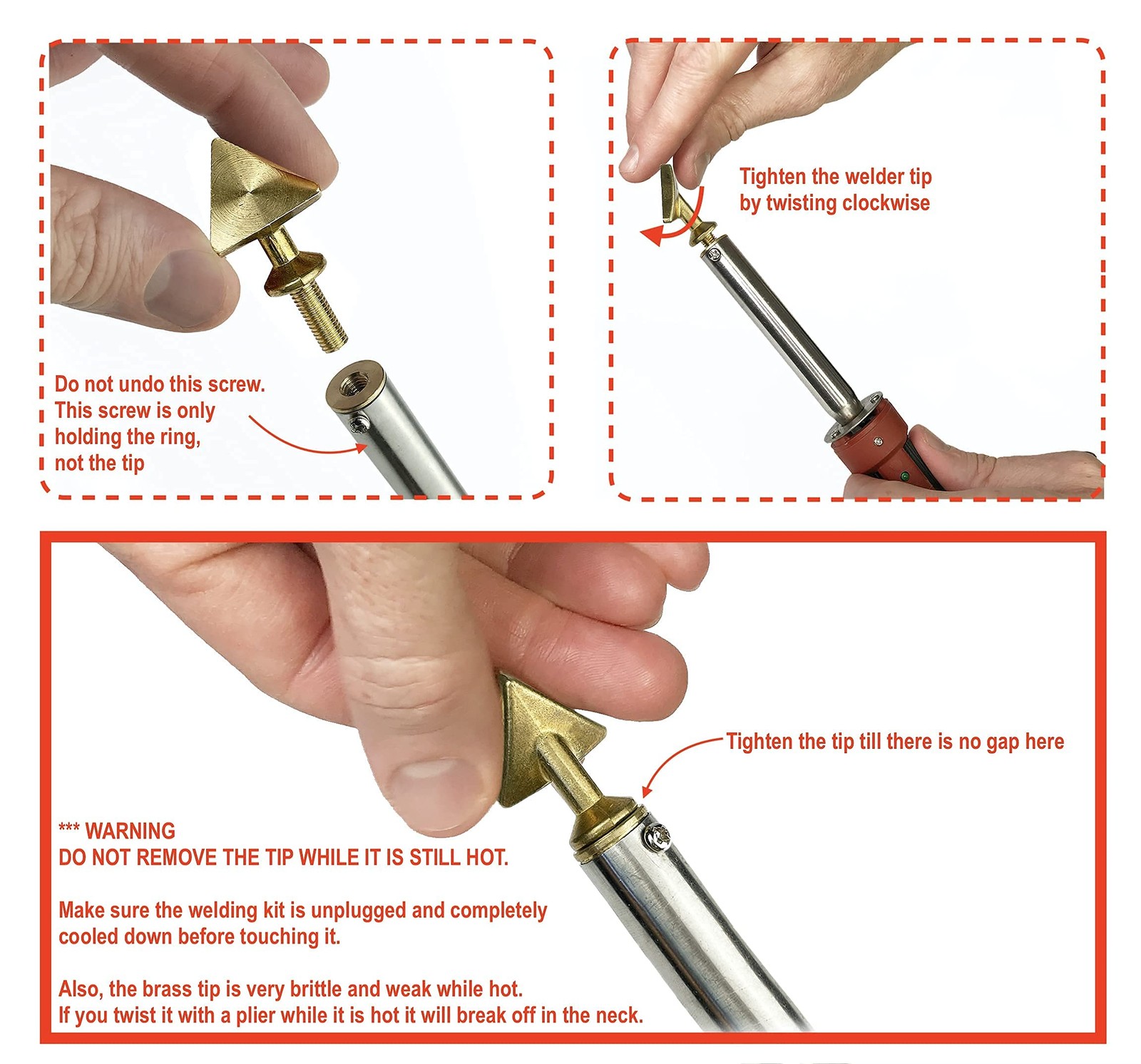 Do not undo this screw. This screw is only holding the ring, not the tip

Tighten the welder tip by twisting clockwise

Tighten the tip till there is no gap here

*** WARNING
DO NOT REMOVE THE TIP WHILE IT IS STILL HOT.

Make sure the welding kit is unplugged and completely cooled down before touching it.

Also, the brass tip is very brittle and weak while hot.
If you twist it with a plier while it is hot it will break off in the neck.