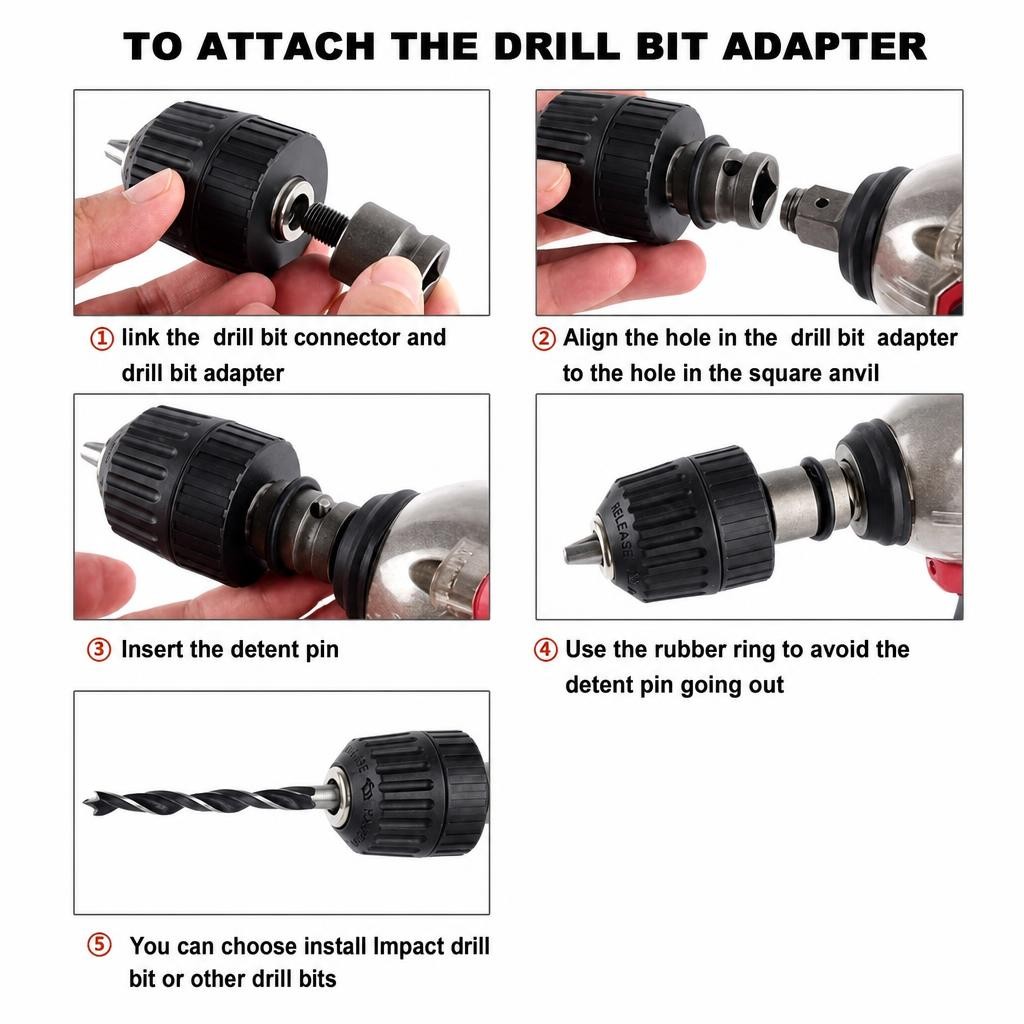 TO ATTACH THE DRILL BIT ADAPTER

① link the drill bit connector and drill bit adapter

② Align the hole in the drill bit adapter to the hole in the square anvil

③ Insert the detent pin

RELEASE

④ Use the rubber ring to avoid the detent pin going out

⑤ You can choose install Impact drill bit or other drill bits