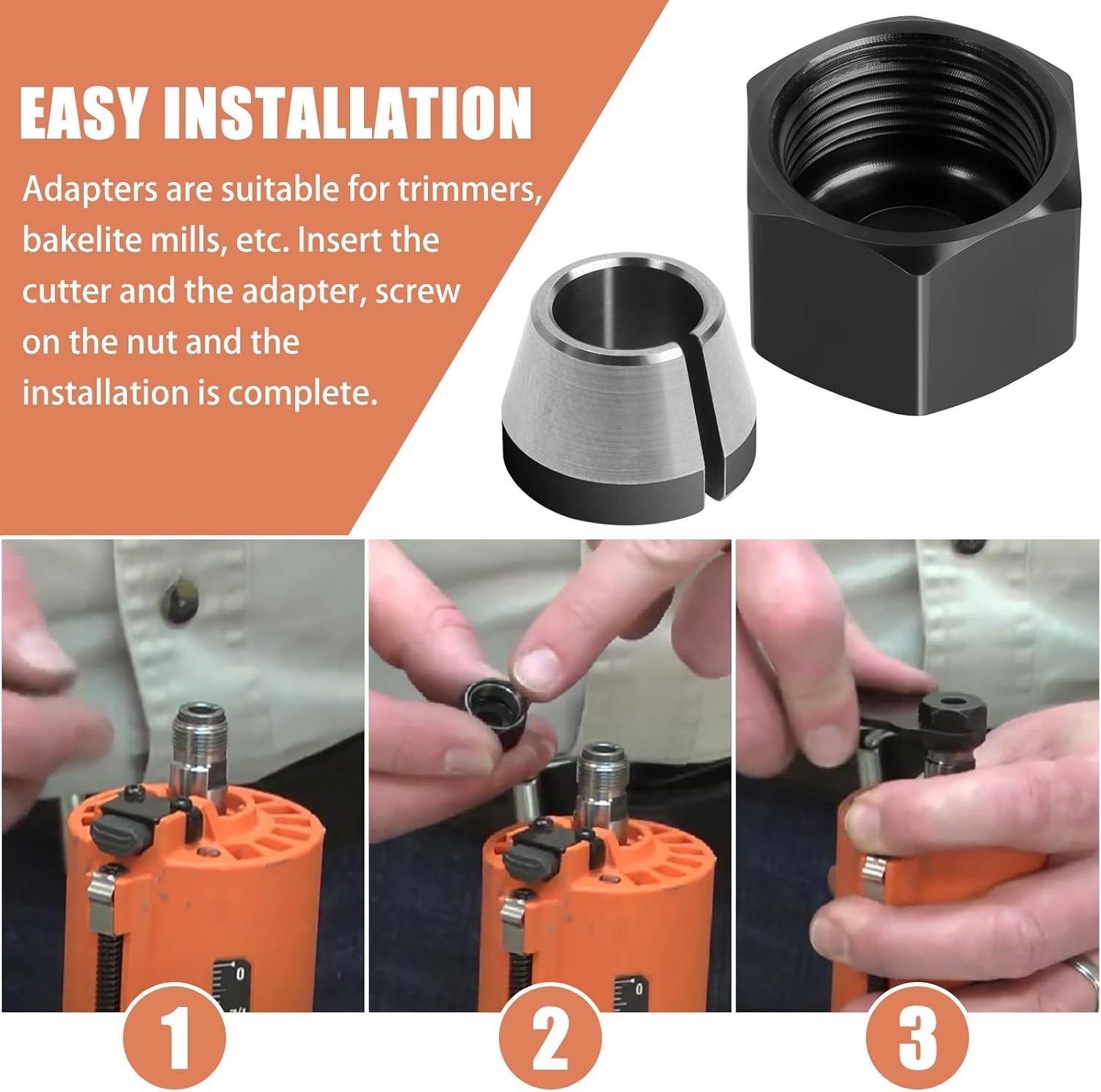 EASY INSTALLATION

Adapters are suitable for trimmers, bakelite mills, etc. Insert the cutter and the adapter, screw on the nut and the installation is complete.

0

0

1

2

3