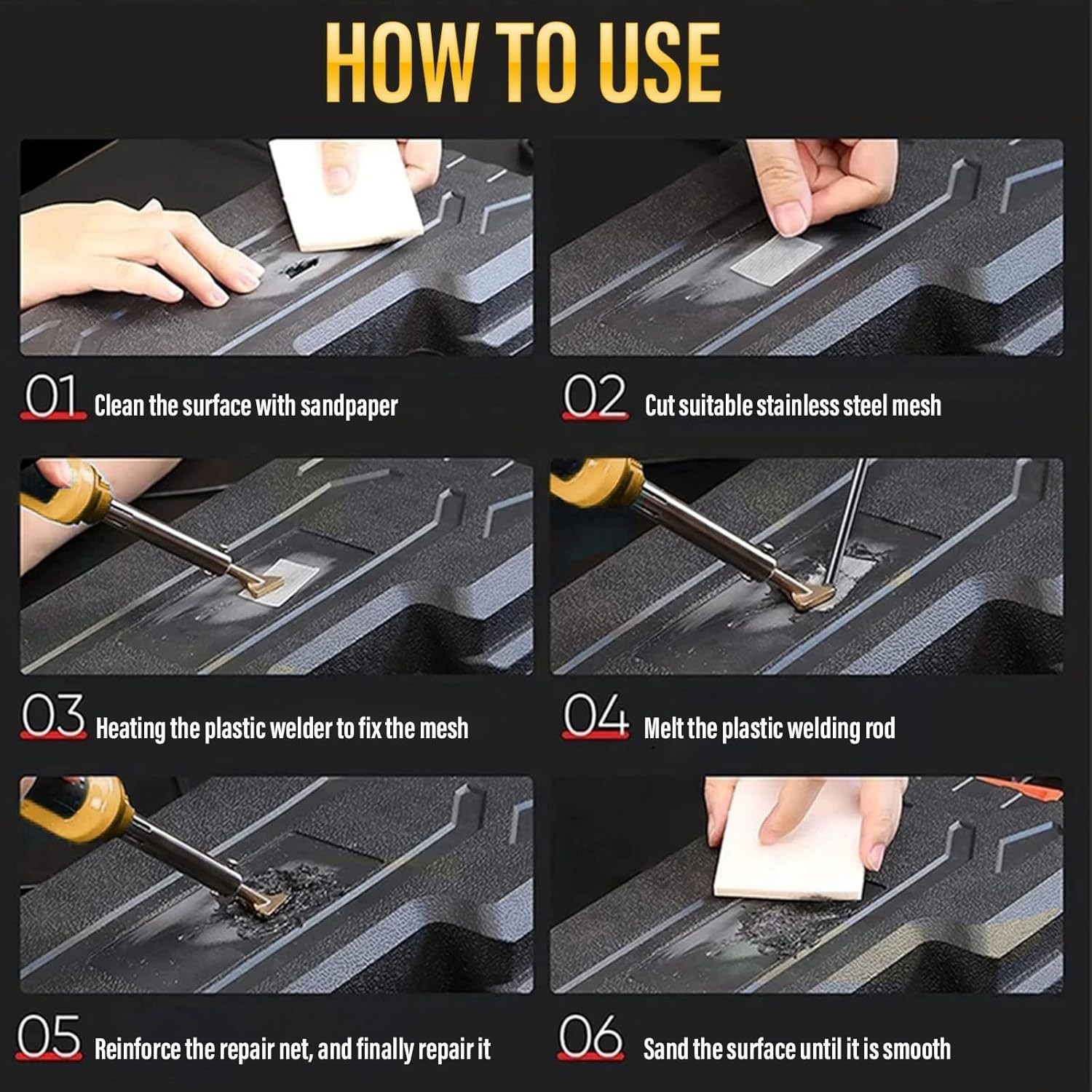 HOW TO USE

01 Clean the surface with sandpaper

02 Cut suitable stainless steel mesh

03 Heating the plastic welder to fix the mesh

04 Melt the plastic welding rod

05 Reinforce the repair net, and finally repair it

06 Sand the surface until it is smooth