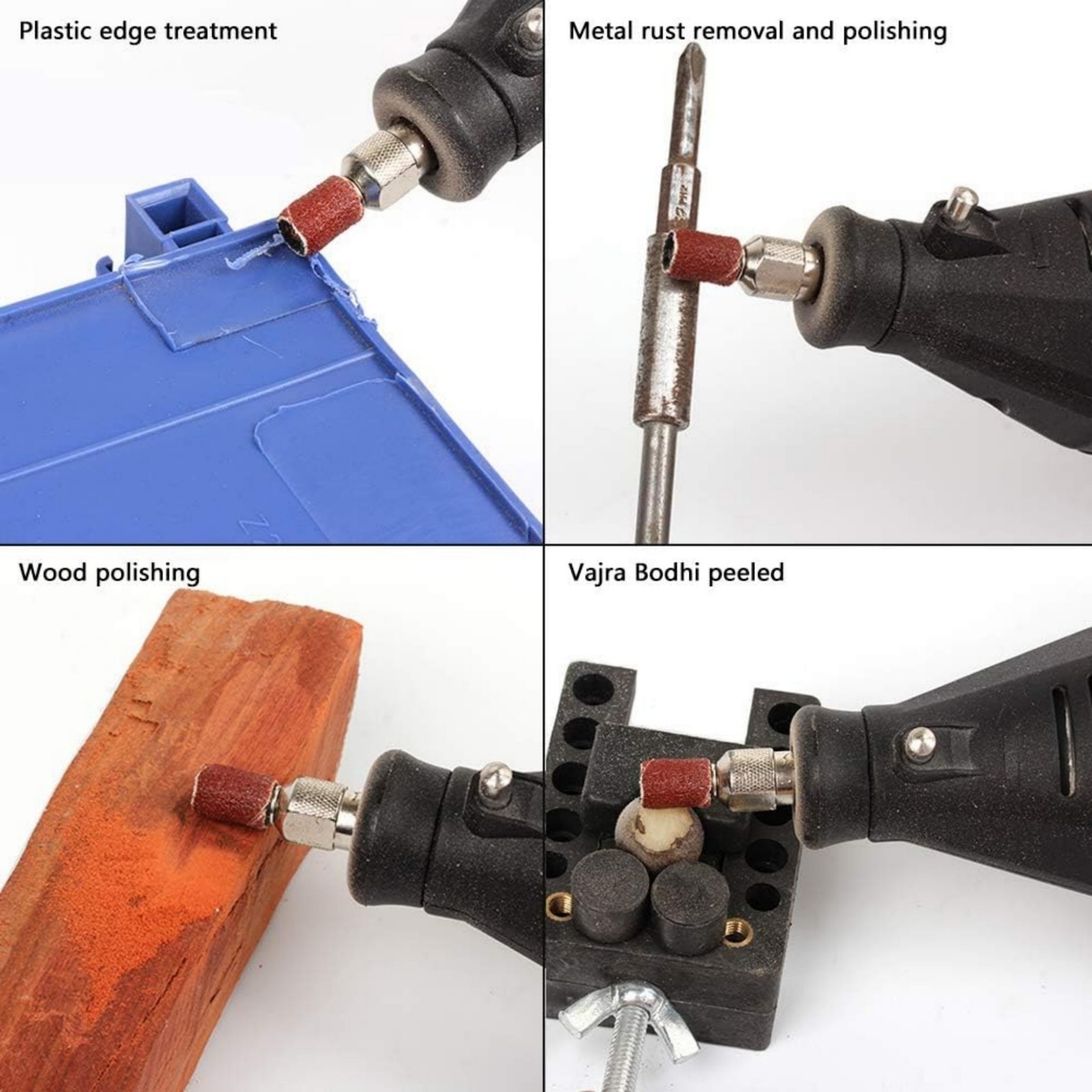 Plastic edge treatment

Metal rust removal and polishing

Wood polishing

Vajra Bodhi peeled