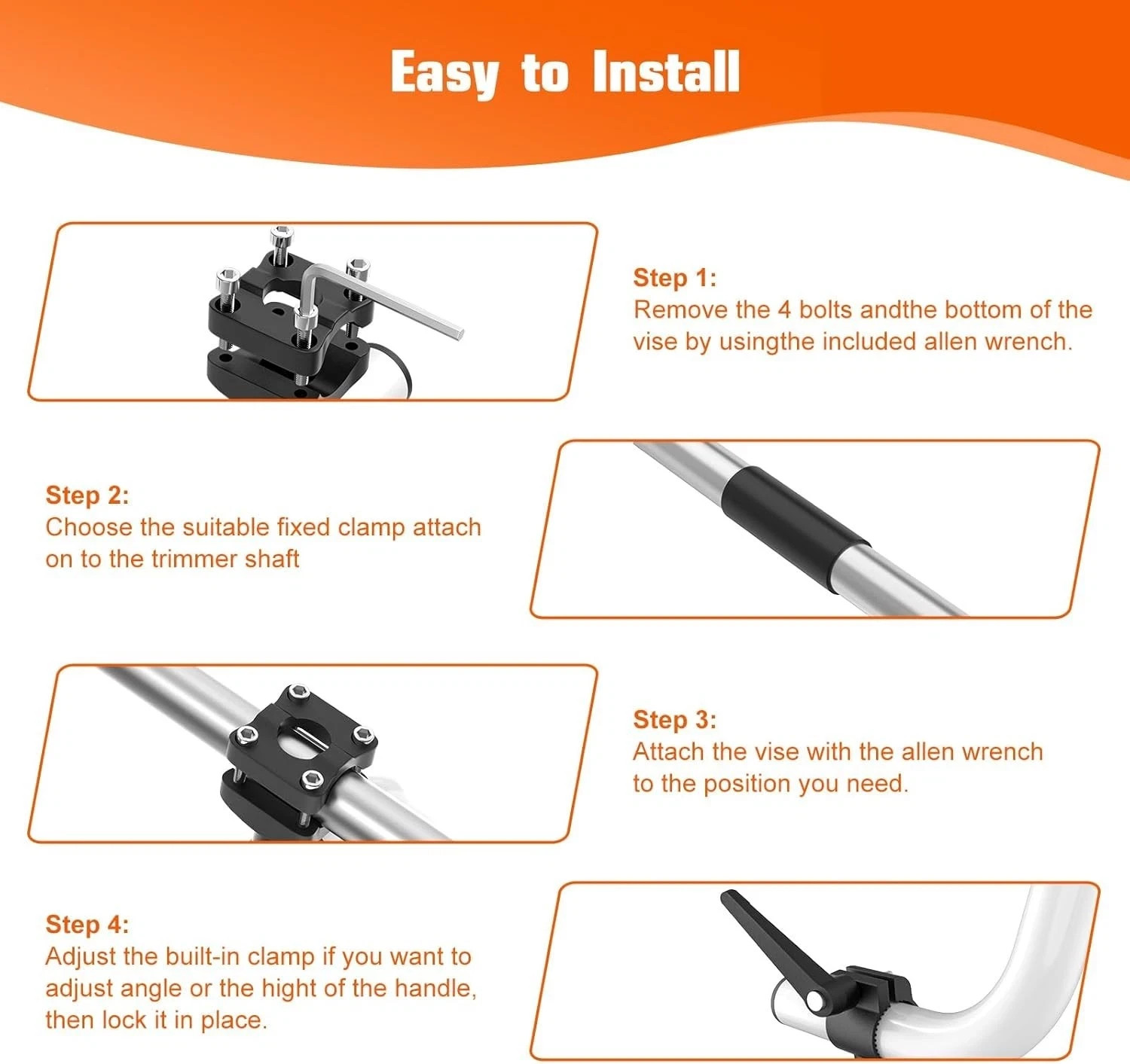 Easy to Install

Step 1:
Remove the 4 bolts andthe bottom of the vise by usingthe included allen wrench.

Step 2:
Choose the suitable fixed clamp attach on to the trimmer shaft

Step 3:
Attach the vise with the allen wrench to the position you need.

Step 4:
Adjust the built-in clamp if you want to adjust angle or the hight of the handle, then lock it in place.