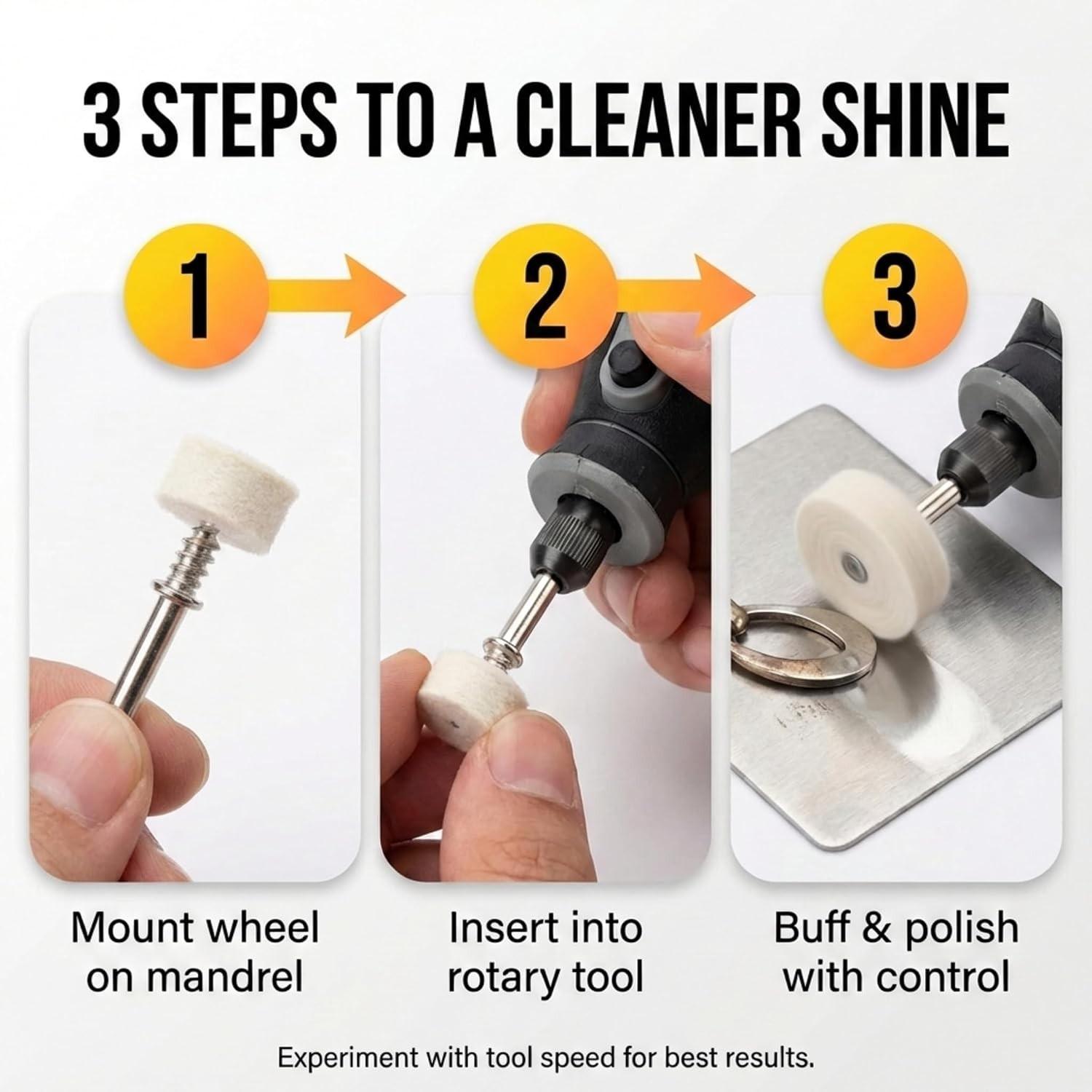 3 STEPS TO A CLEANER SHINE

1

2

3

Mount wheel on mandrel

Insert into rotary tool

Buff & polish with control

Experiment with tool speed for best results.