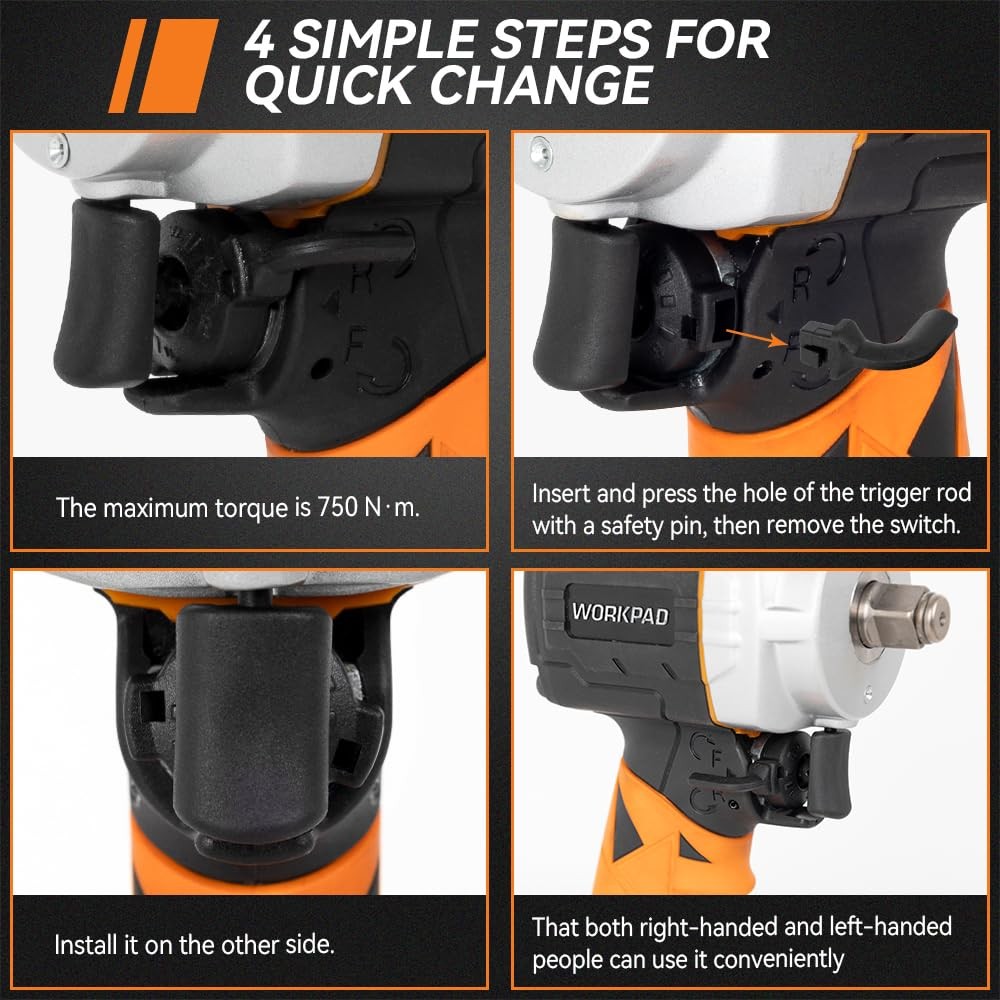 4 SIMPLE STEPS FOR QUICK CHANGE

R
F

The maximum torque is 750 N·m.

R
F

Insert and press the hole of the trigger rod with a safety pin, then remove the switch.

Install it on the other side.

WORKPAD
F
R

That both right-handed and left-handed people can use it conveniently